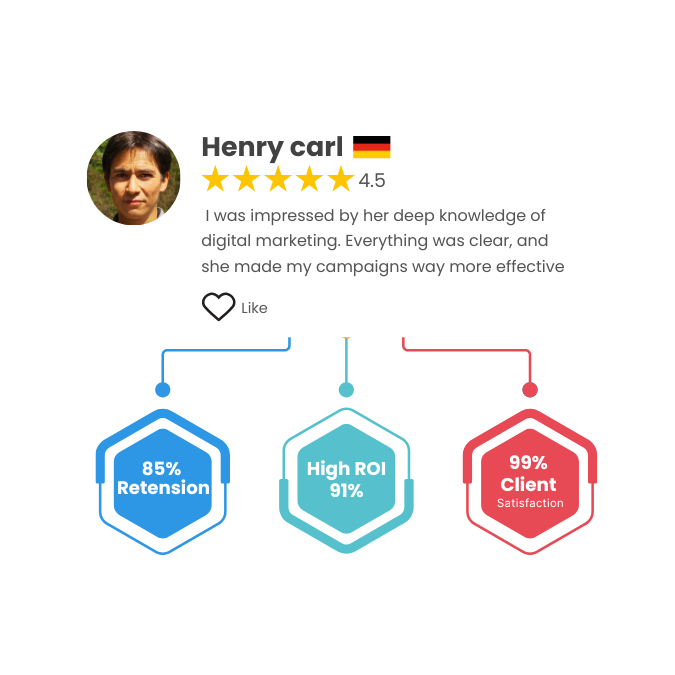 Henry carl

4.5

I was impressed by her deep knowledge of digital marketing. Everything was clear, and she made my campaigns way more effective

Like

85% Retension

High ROI 91%

99% Client Satisfaction