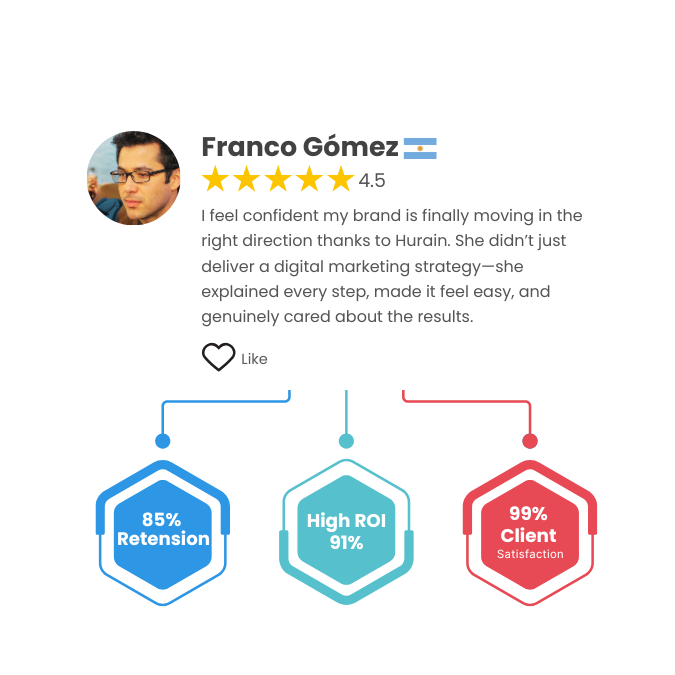 Franco Gómez
4.5
I feel confident my brand is finally moving in the right direction thanks to Hurain. She didn't just deliver a digital marketing strategy—she explained every step, made it feel easy, and genuinely cared about the results.

Like

85% Retension

High ROI 91%

99% Client Satisfaction