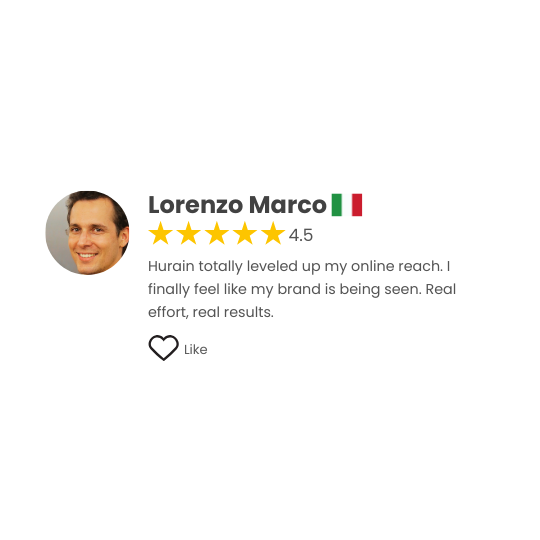 Lorenzo Marco

4.5

Hurain totally leveled up my online reach. I finally feel like my brand is being seen. Real effort, real results.

Like