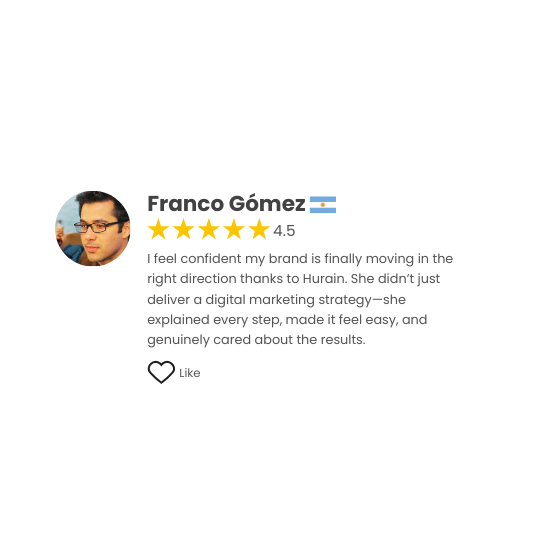 Franco Gómez

4.5

I feel confident my brand is finally moving in the right direction thanks to Hurain. She didn’t just deliver a digital marketing strategy—she explained every step, made it feel easy, and genuinely cared about the results.

Like