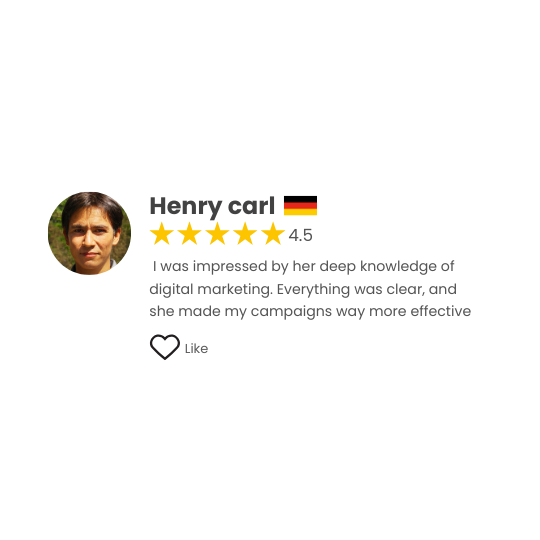 Henry carl

4.5

I was impressed by her deep knowledge of digital marketing. Everything was clear, and she made my campaigns way more effective

Like