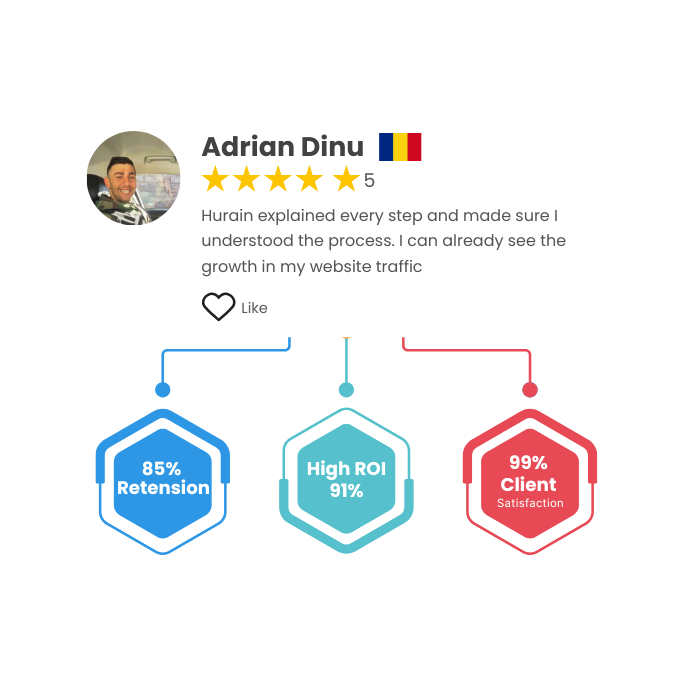 Adrian Dinu

5

Hurain explained every step and made sure I understood the process. I can already see the growth in my website traffic

Like

85% Retension

High ROI 91%

99% Client Satisfaction