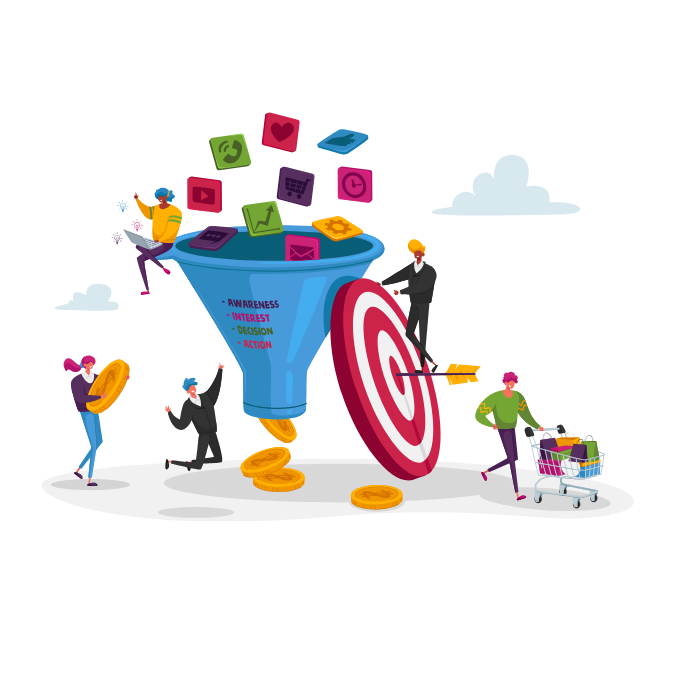 - AWARENESS
- INTEREST
- DECISION
- ACTION