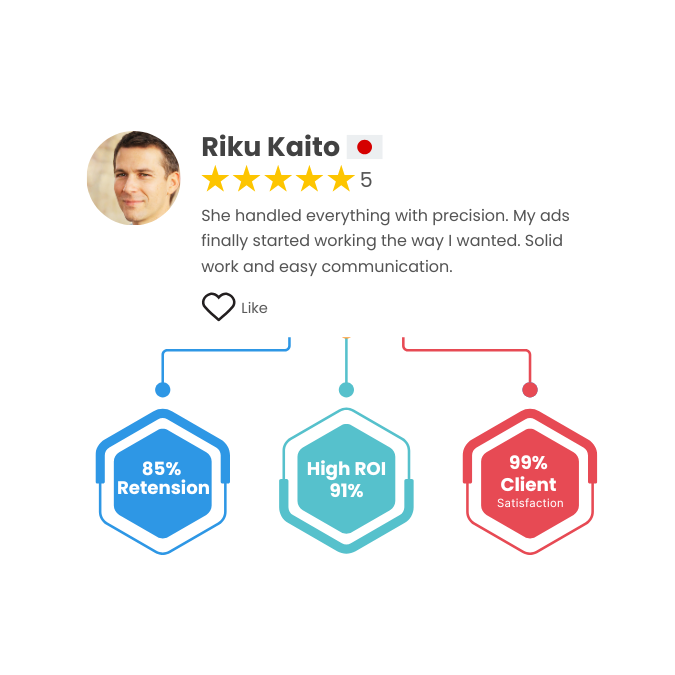 Riku Kaito

5

She handled everything with precision. My ads finally started working the way I wanted. Solid work and easy communication.

Like

85% Retension

High ROI 91%

99% Client Satisfaction